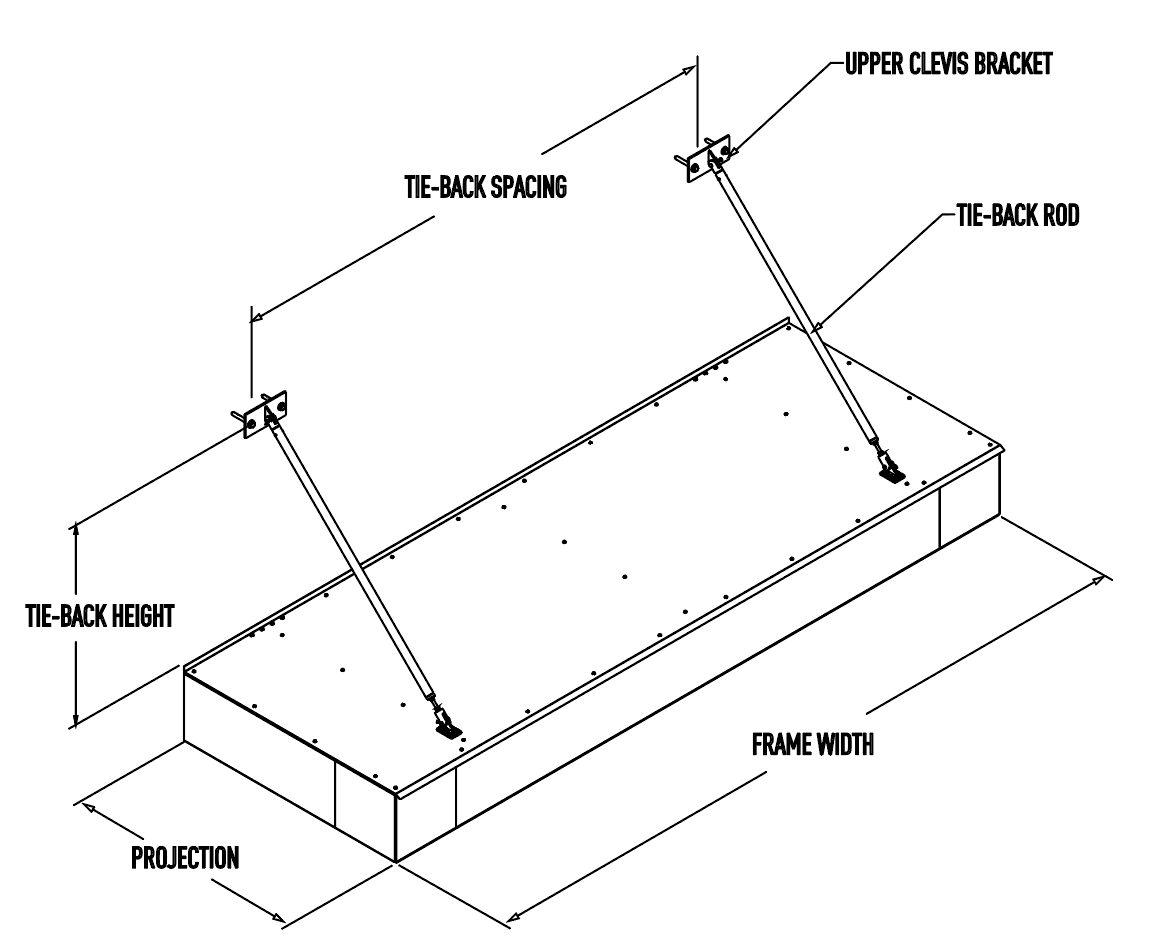 UPPER CLEVIS BRACKET

TIE-BACK SPACING

TIE-BACK ROD

TIE-BACK HEIGHT

FRAME WIDTH

PROJECTION