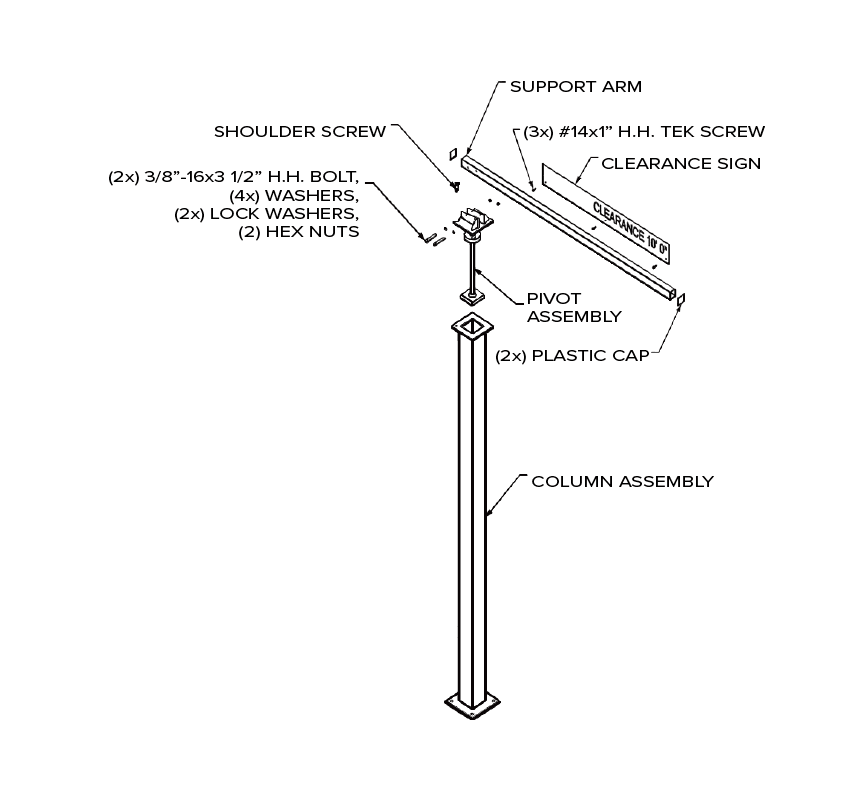 SUPPORT ARM

SHOULDER SCREW

(3x) #14x1" H.H. TEK SCREW

CLEARANCE SIGN

(2x) 3/8"-16x3 1/2" H.H. BOLT,
(4x) WASHERS,
(2x) LOCK WASHERS,
(2) HEX NUTS

CLEARANCE 10' 0"

PIVOT
ASSEMBLY

(2x) PLASTIC CAP

COLUMN ASSEMBLY